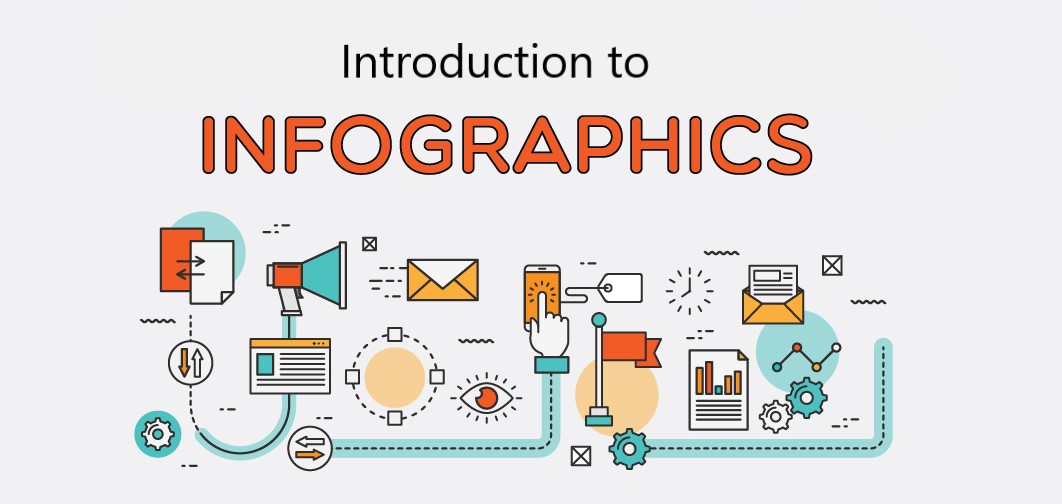 Introduction to
INFOGRAPHICS